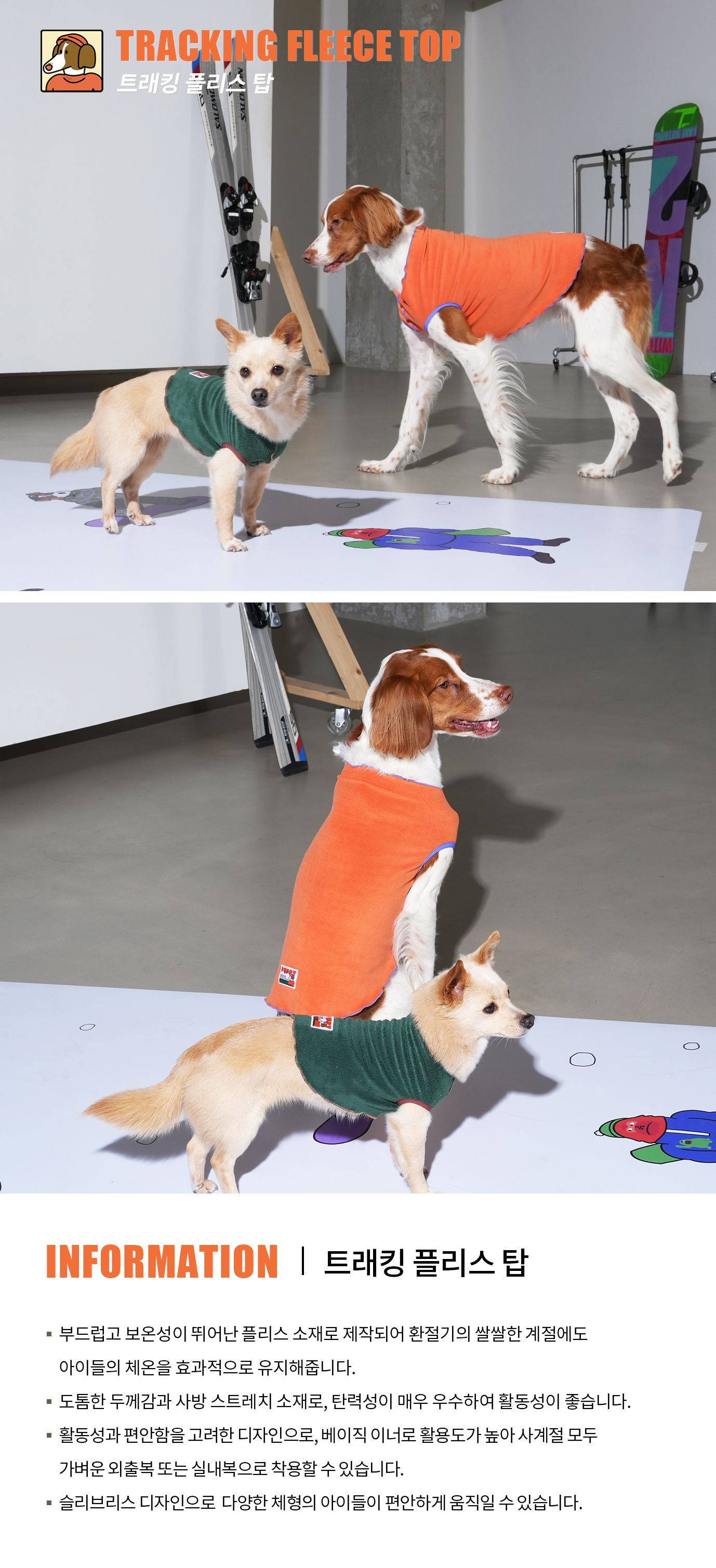 TRACKING FLEECE TOP
트래킹 플리스 탑

INFORMATION | 트래킹 플리스 탑

▪ 부드럽고 보온성이 뛰어난 플리스 소재로 제작되어 환절기의 쌀쌀한 계절에도 아이들의 체온을 효과적으로 유지해줍니다.

▪ 도톰한 두께감과 사방 스트레치 소재로, 탄력성이 매우 우수하여 활동성이 좋습니다.

▪ 활동성과 편안함을 고려한 디자인으로, 베이직 이너로 활용도가 높아 사계절 모두 가벼운 외출복 또는 실내복으로 착용할 수 있습니다.

▪ 슬리브리스 디자인으로 다양한 체형의 아이들이 편안하게 움직일 수 있습니다.