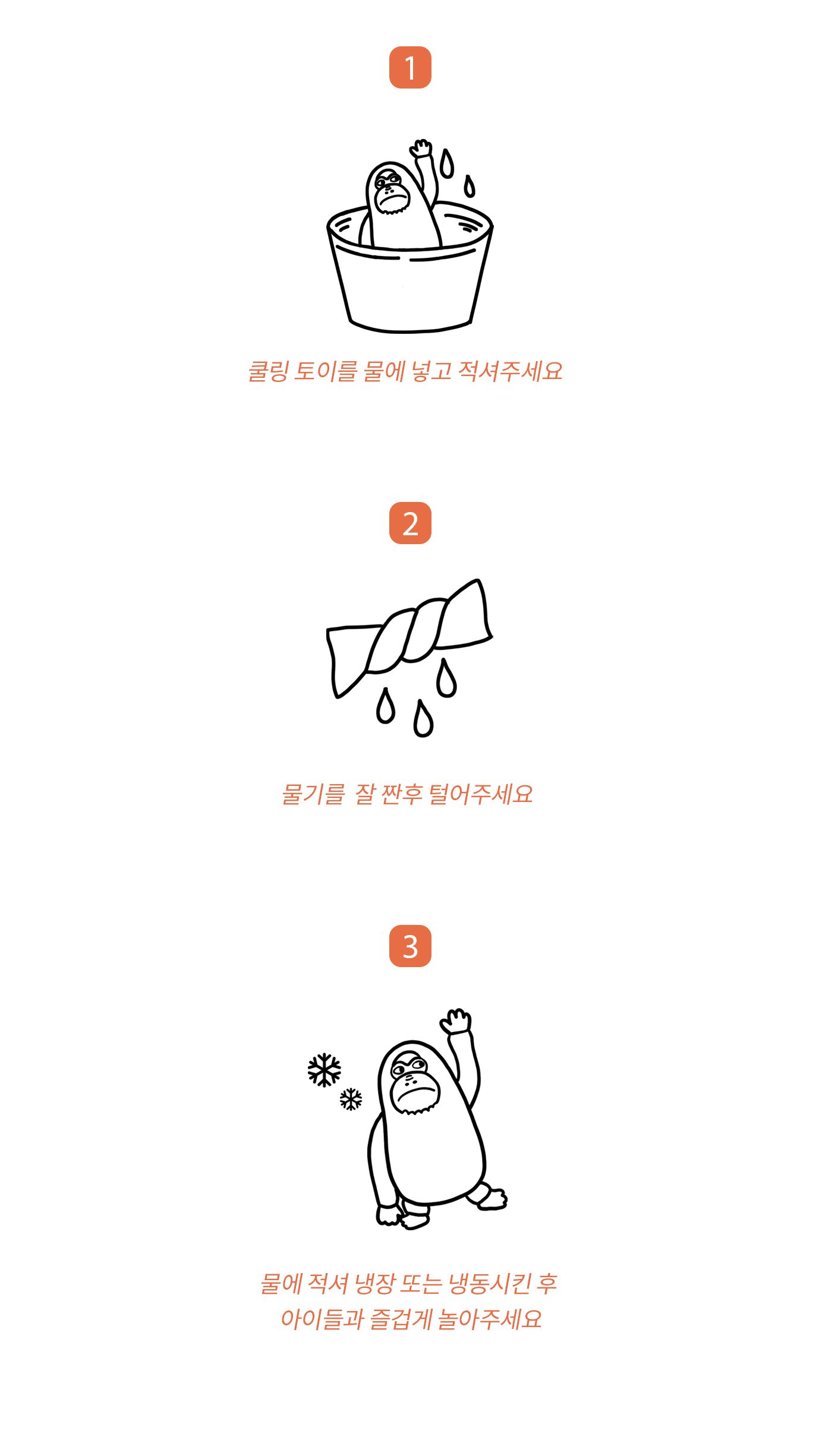 1

쿨링 토이를 물에 넣고 적셔주세요

2

물기를 잘 짠후 털어주세요

3

물에 적셔 냉장 또는 냉동시킨 후
아이들과 즐겁게 놀아주세요